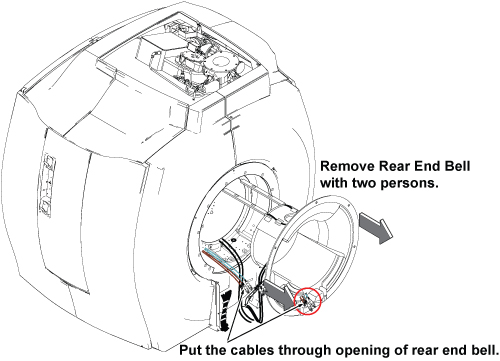 Remove Rear End Bell with two persons.

Put the cables through opening of rear end bell.