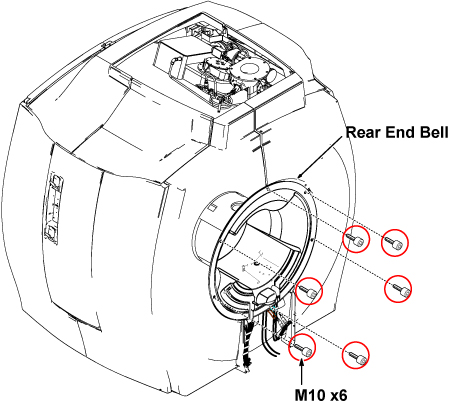 Rear End Bell

M10 x6