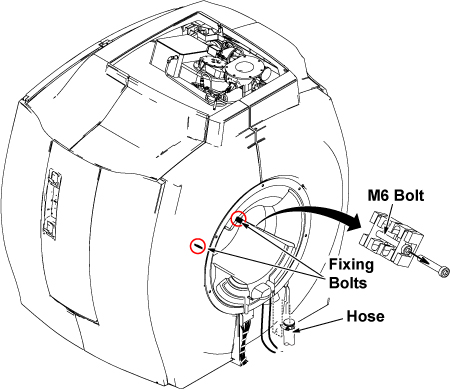 M6 Bolt

Fixing Bolts

Hose