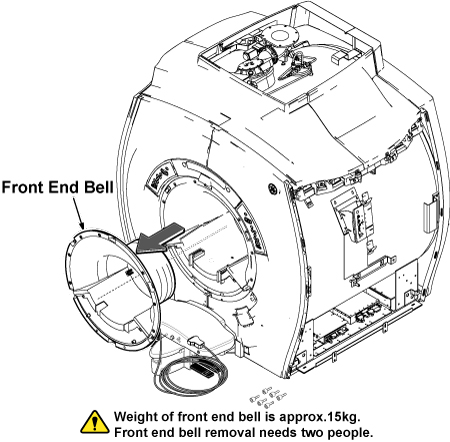 Front End Bell

Weight of front end bell is approx.15kg.
Front end bell removal needs two people.