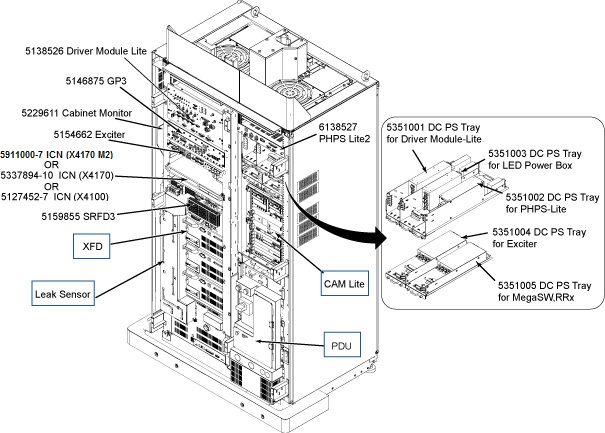 5138526 Driver Module Lite

5146875 GP3

5229611 Cabinet Monitor

5154662 Exciter

5911000-7 ICN (X4170 M2)
OR
5337894-10 ICN (X4170)
OR
5127452-7 ICN (X4100)

5159855 SRFD3

XFD

Leak Sensor

6138527
PHPS Lite2

CAM Lite

PDU

5351001 DC PS Tray
for Driver Module-Lite

5351003 DC PS Tray
for LED Power Box

5351002 DC PS Tray
for PHPS-Lite

5351004 DC PS Tray
for Exciter

5351005 DC PS Tray
for MegaSW,RRx