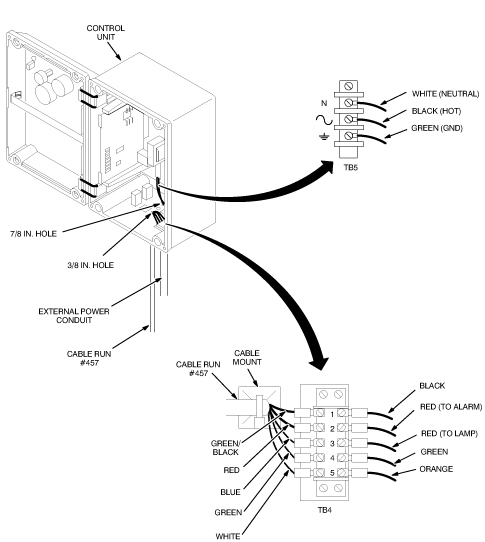 CONTROL UNIT

N

WHITE (NEUTRAL)

BLACK (HOT)

GREEN (GND)

TB5

7/8 IN. HOLE

3/8 IN. HOLE

EXTERNAL POWER CONDUIT

CABLE RUN #457

CABLE RUN #457

CABLE MOUNT

1
2
3
4
5

BLACK

RED (TO ALARM)

RED (TO LAMP)

GREEN

ORANGE

GREEN/ BLACK

RED

BLUE

GREEN

WHITE

TB4