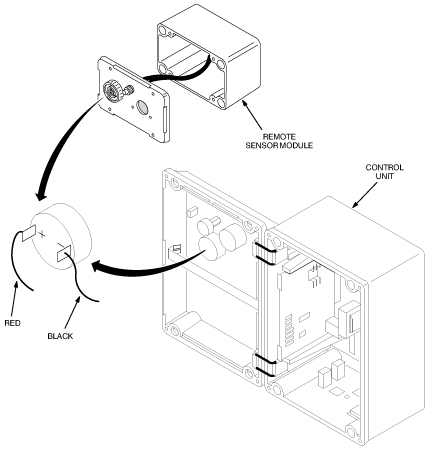 REMOTE
SENSOR MODULE

CONTROL
UNIT

+
−

RED

BLACK