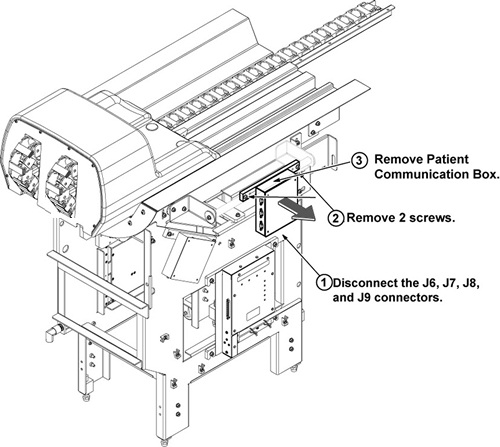 3 Remove Patient Communication Box.

2 Remove 2 screws.

1 Disconnect the J6, J7, J8, and J9 connectors.