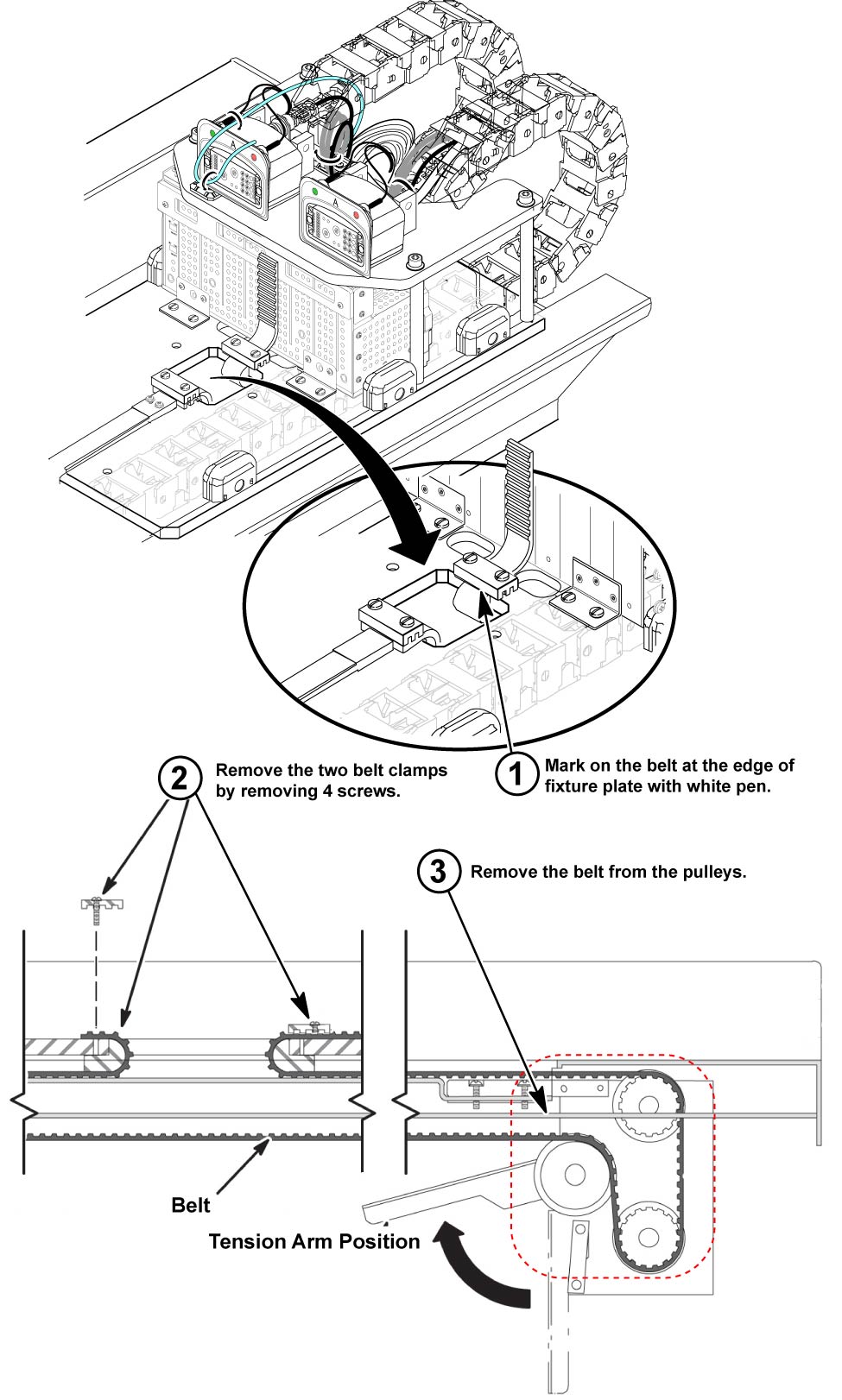 A

A

2 Remove the two belt clamps by removing 4 screws.

1 Mark on the belt at the edge of fixture plate with white pen.

3 Remove the belt from the pulleys.

Belt

Tension Arm Position