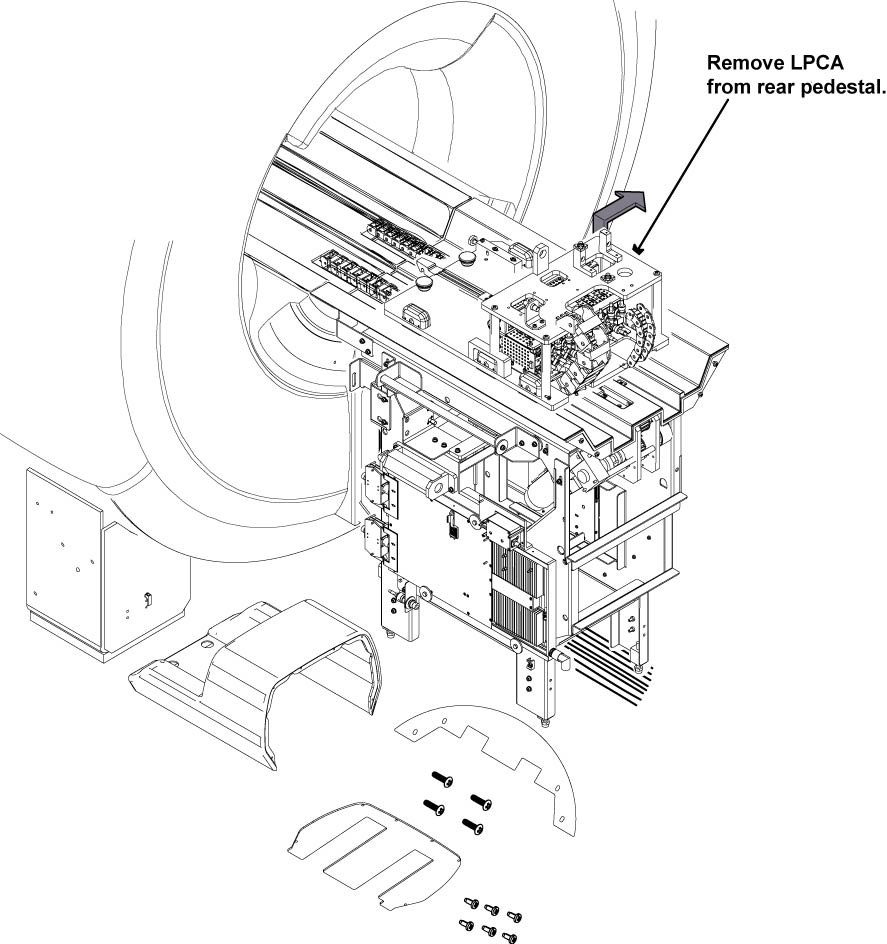 Remove LPCA from rear pedestal.