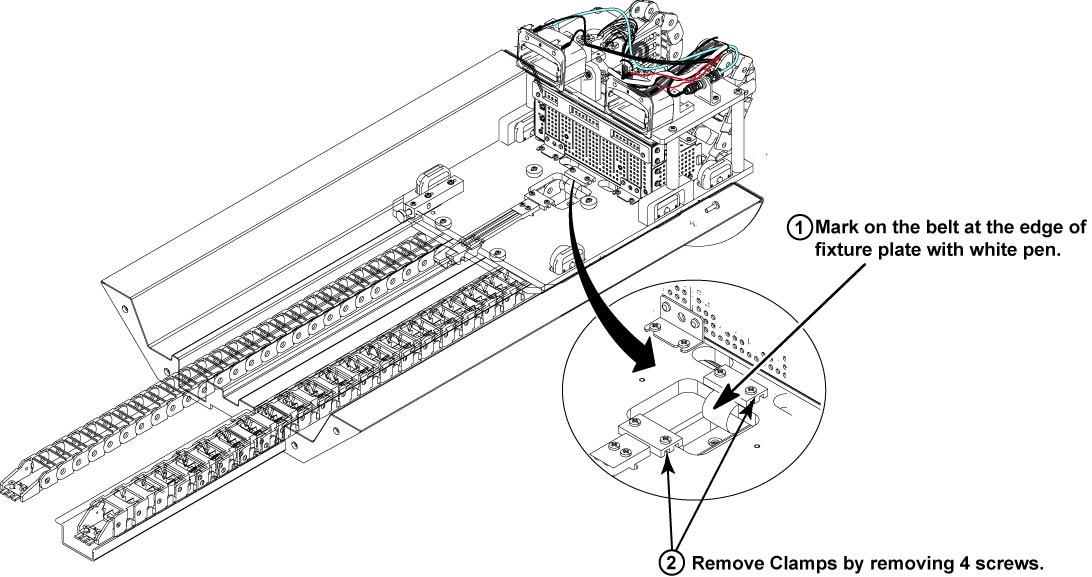 1 Mark on the belt at the edge of fixture plate with white pen.

2 Remove Clamps by removing 4 screws.