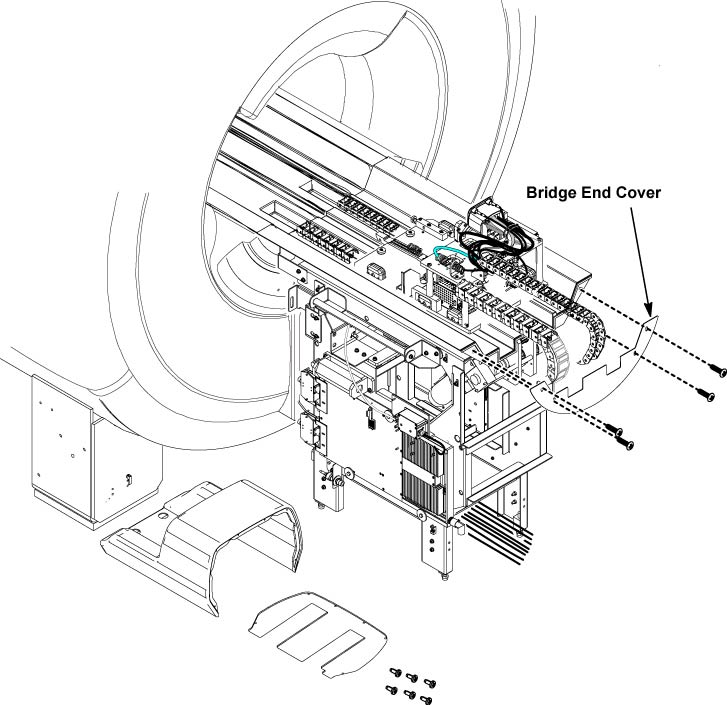 Bridge End Cover