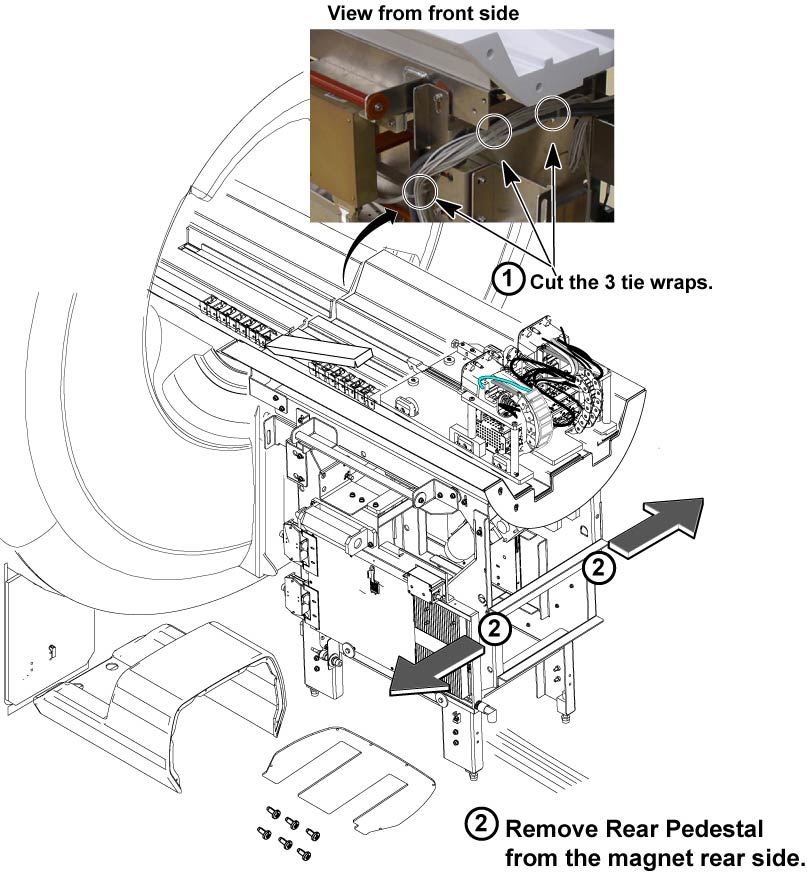 View from front side

1 Cut the 3 tie wraps.

2

2

2 Remove Rear Pedestal from the magnet rear side.