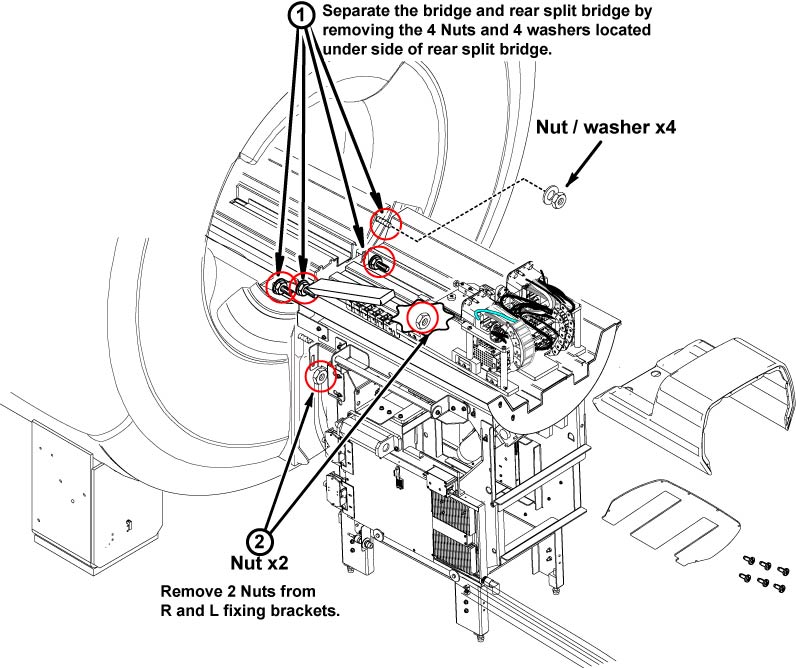 1
Separate the bridge and rear split bridge by removing the 4 Nuts and 4 washers located under side of rear split bridge.

Nut / washer x4

2
Nut x2

Remove 2 Nuts from R and L fixing brackets.