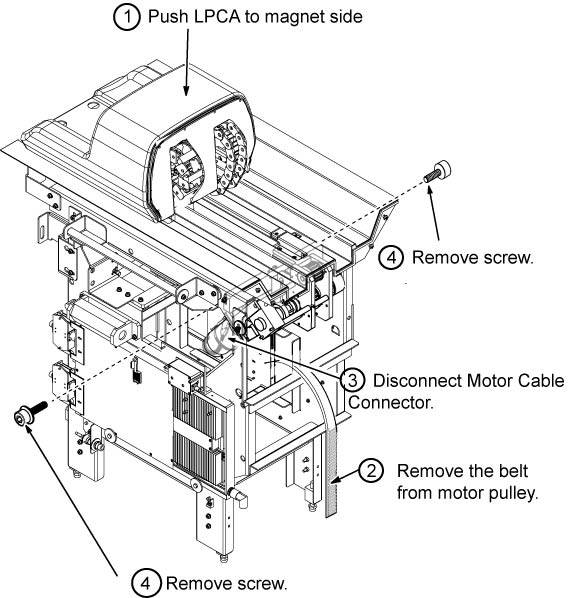 1 Push LPCA to magnet side

4 Remove screw.

3 Disconnect Motor Cable Connector.

2 Remove the belt from motor pulley.

4 Remove screw.