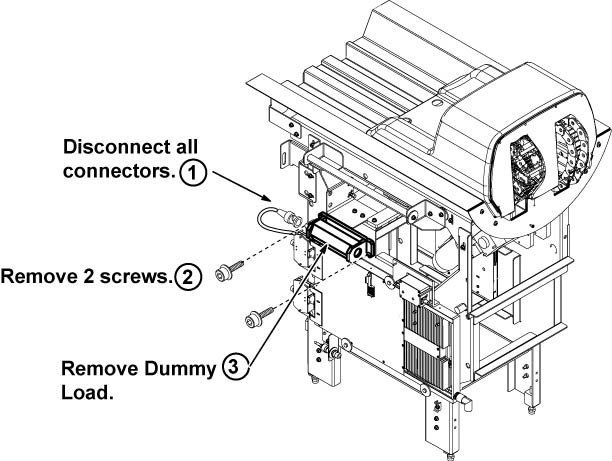 Disconnect all connectors. 1

Remove 2 screws. 2

Remove Dummy 3 Load.