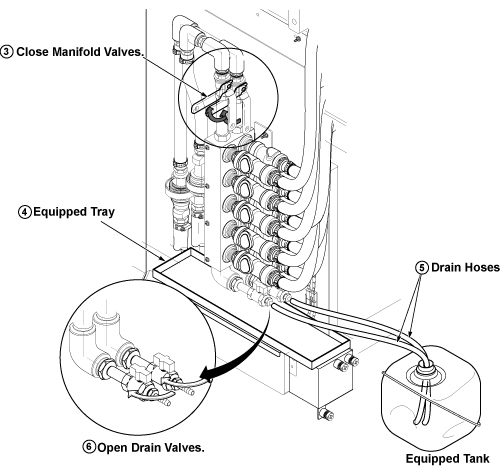 ③ Close Manifold Valves.

④ Equipped Tray

⑤ Drain Hoses

⑥ Open Drain Valves.

Equipped Tank