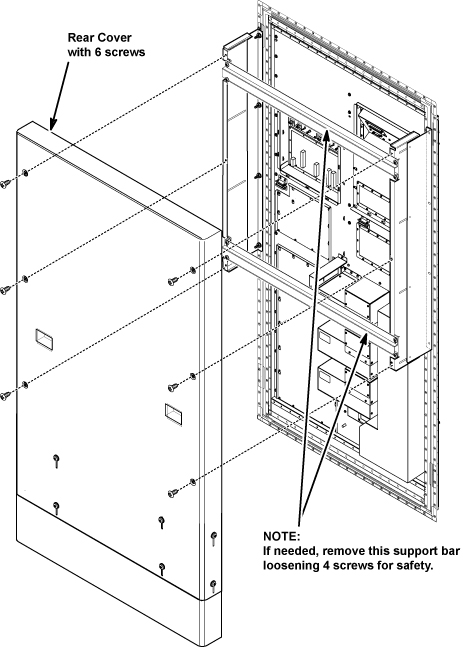 Rear Cover
with 6 screws

NOTE:
If needed, remove this support bar
loosening 4 screws for safety.