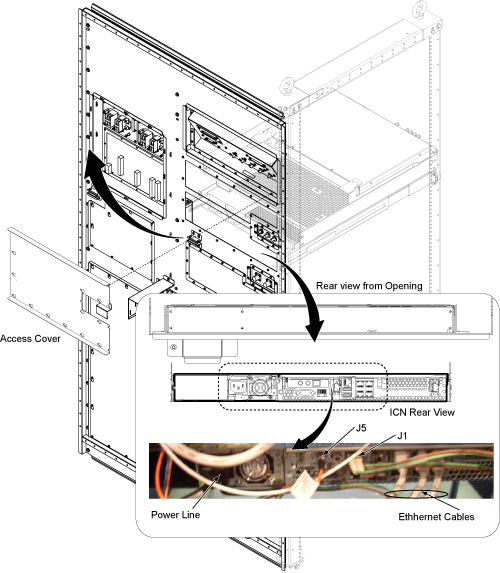 Rear view from Opening

Access Cover

ICN Rear View

J5

J1

Power Line

Ethhernet Cables