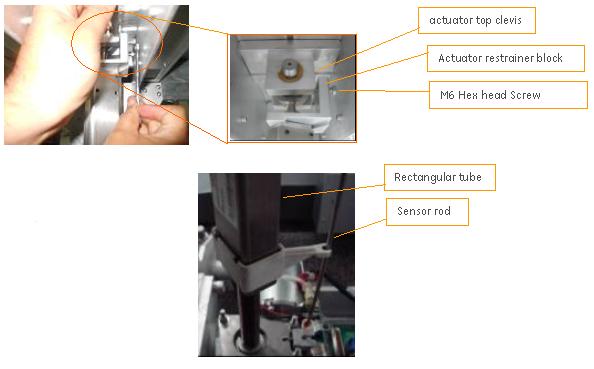 actuator top clevis

Actuator restrainer block

M6 Hex head Screw

Rectangular tube

Sensor rod