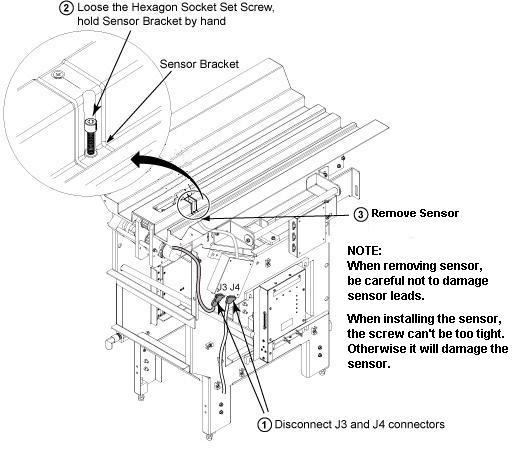 2 Loose the Hexagon Socket Set Screw, hold Sensor Bracket by hand

Sensor Bracket

3 Remove Sensor

NOTE:
When removing sensor, be careful not to damage sensor leads.

When installing the sensor, the screw can't be too tight. Otherwise it will damage the sensor.

J3 J4

1 Disconnect J3 and J4 connectors