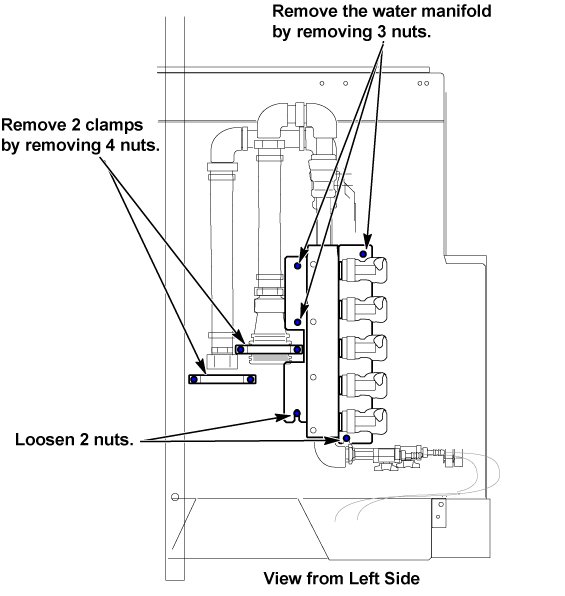 Remove the water manifold by removing 3 nuts.

Remove 2 clamps by removing 4 nuts.

Loosen 2 nuts.

View from Left Side