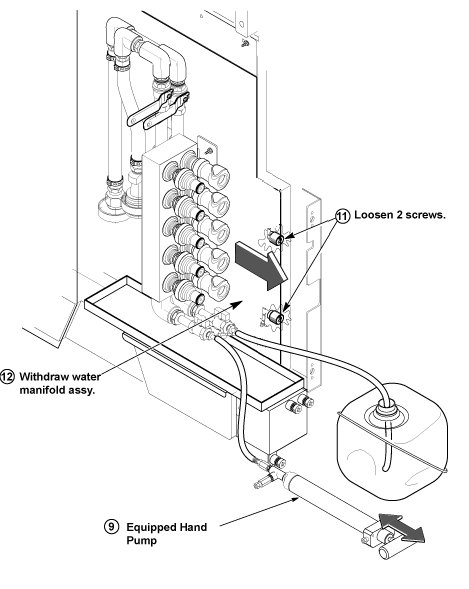 11 Loosen 2 screws.

12 Withdraw water manifold assy.

9 Equipped Hand Pump