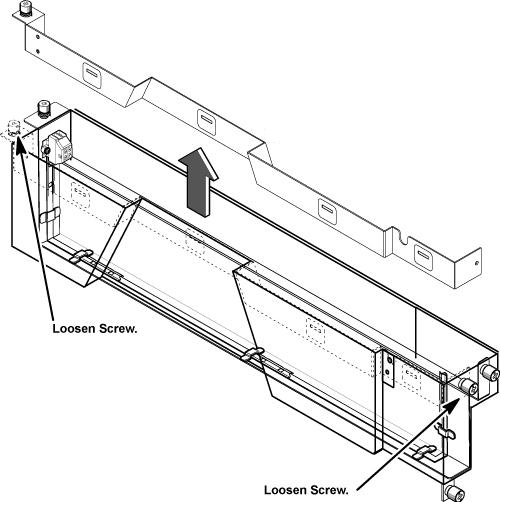 Loosen Screw.

Loosen Screw.