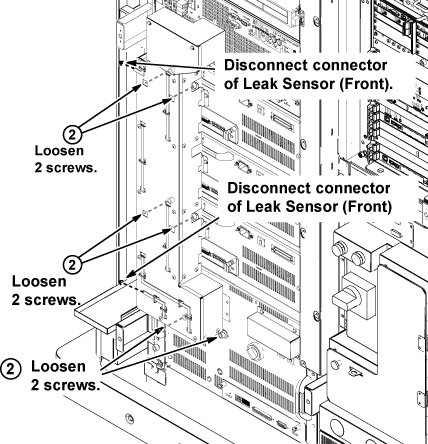 Disconnect connector of Leak Sensor (Front).

2
Loosen 2 screws.

Disconnect connector of Leak Sensor (Front)

2
Loosen 2 screws.

2 Loosen 2 screws.