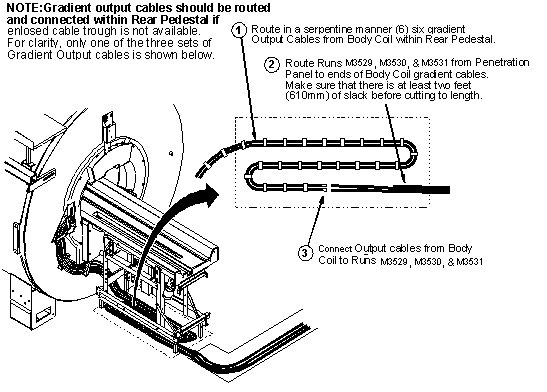 NOTE:Gradient output cables should be routed and connected within Rear Pedestal if enlosed cable trough is not available. For clarity, only one of the three sets of Gradient Output cables is shown below.

1 Route in a serpentine manner (6) six gradient Output Cables from Body Coil within Rear Pedestal.

2 Route Runs M3529, M3530, & M3531 from Penetration Panel to ends of Body Coil gradient cables. Make sure that there is at least two feet (610mm) of slack before cutting to length.

3 Connect Output cables from Body Coil to Runs M3529, M3530, & M3531