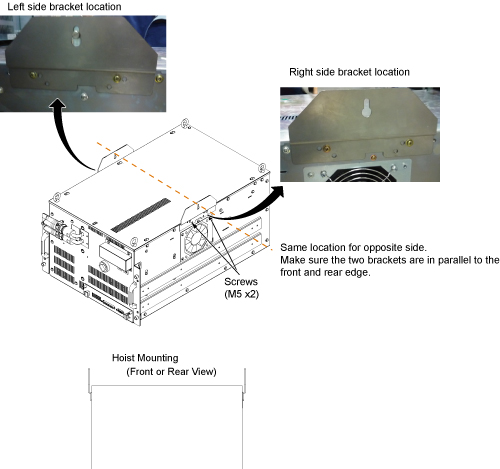 Left side bracket location

Right side bracket location

Same location for opposite side.
Make sure the two brackets are in parallel to the front and rear edge.

Screws
(M5 x2)

Hoist Mounting
(Front or Rear View)