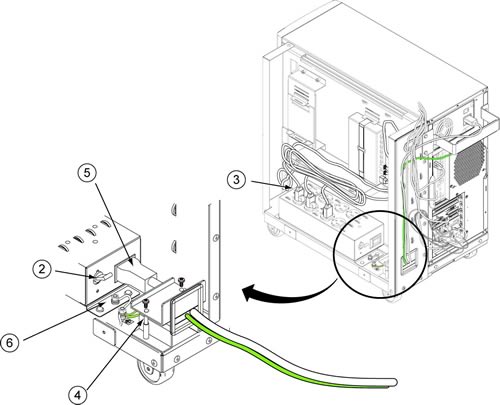 5
3
2
6
4