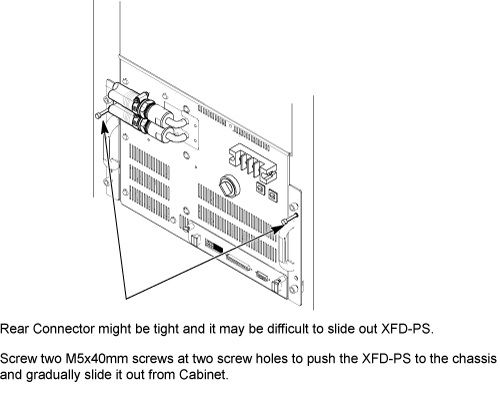 Rear Connector might be tight and it may be difficult to slide out XFD-PS.

Screw two M5x40mm screws at two screw holes to push the XFD-PS to the chassis and gradually slide it out from Cabinet.