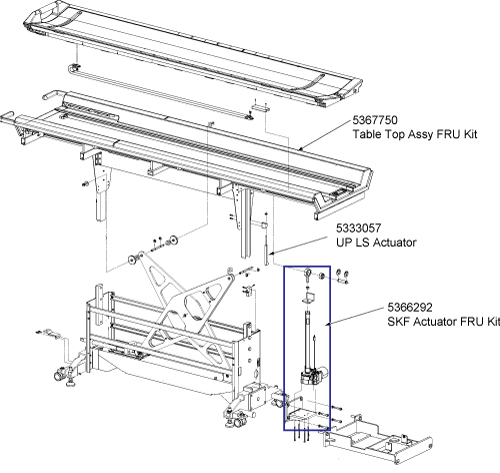 5367750
Table Top Assy FRU Kit

5333057
UP LS Actuator

5366292
SKF Actuator FRU Kit