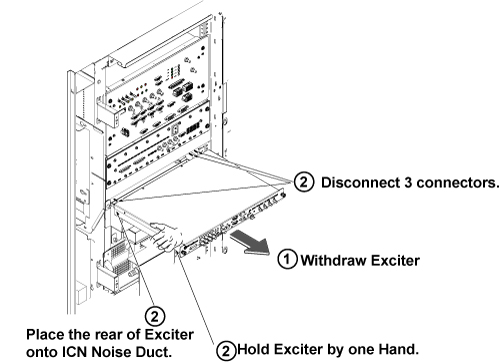 ② Disconnect 3 connectors.

① Withdraw Exciter

②
Place the rear of Exciter onto ICN Noise Duct.

② Hold Exciter by one Hand.