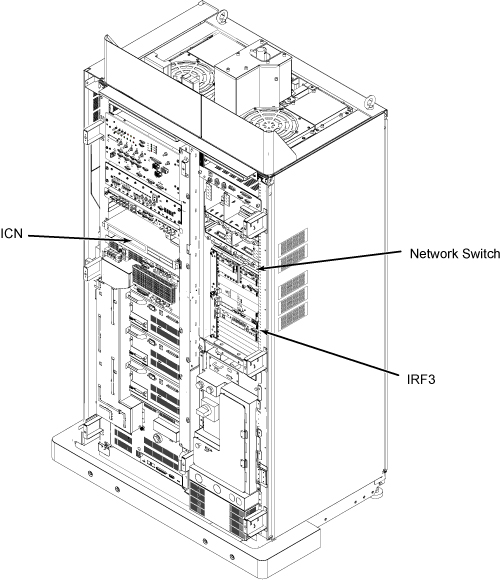 ICN

Network Switch

IRF3