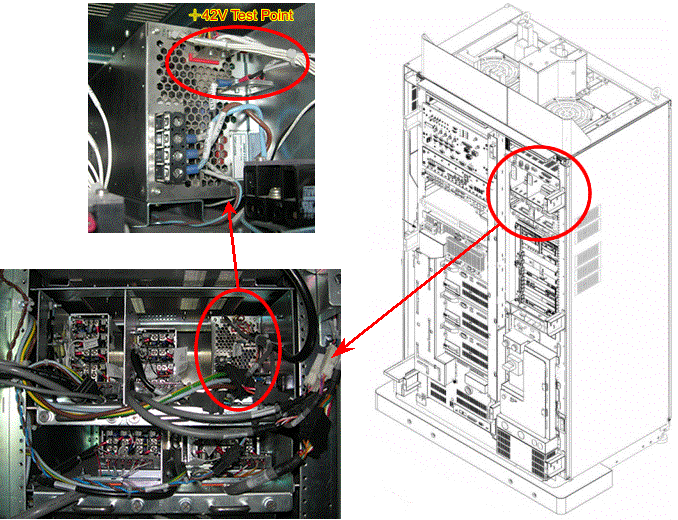 +42V Test Point