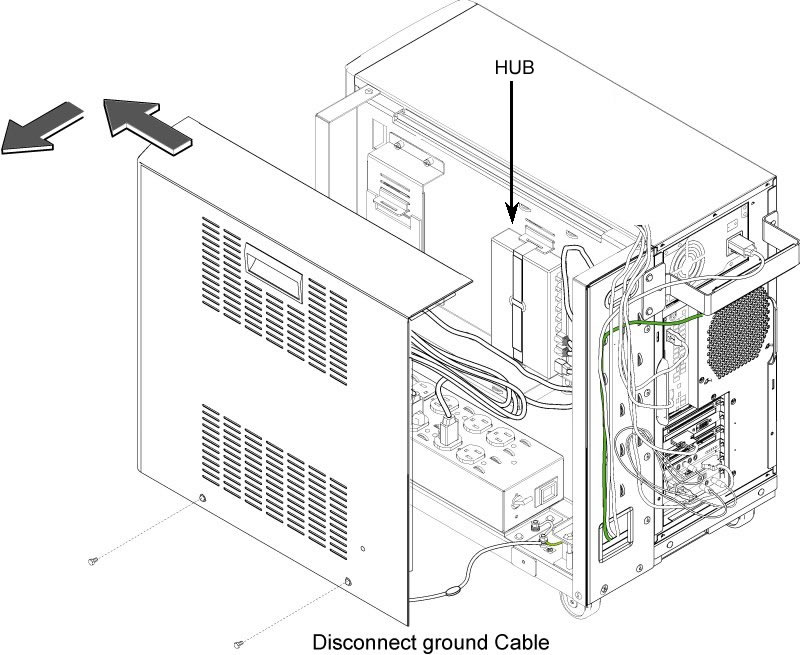 HUB

Disconnect ground Cable