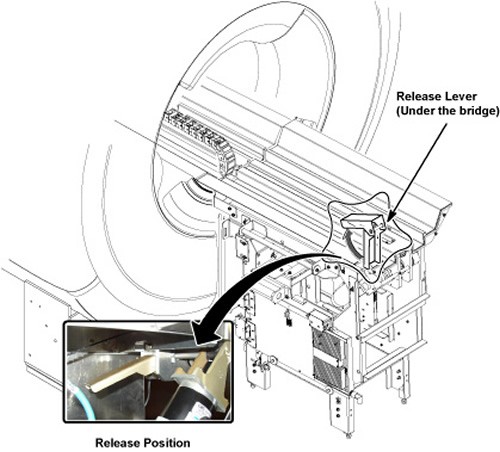 Release Lever
(Under the bridge)

Release Position