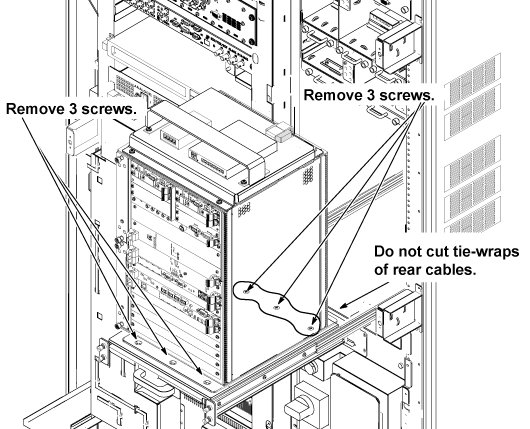 Remove 3 screws.

Remove 3 screws.

Do not cut tie-wraps of rear cables.