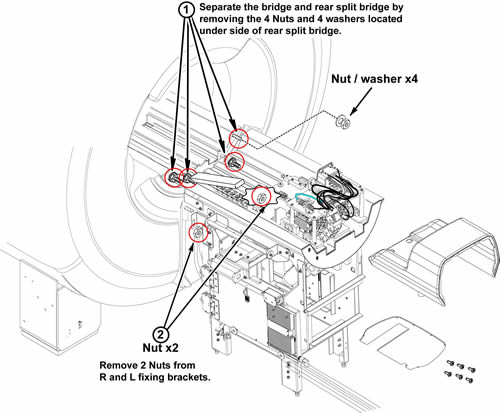 1 Separate the bridge and rear split bridge by removing the 4 Nuts and 4 washers located under side of rear split bridge.

Nut / washer x4

2 Nut x2

Remove 2 Nuts from R and L fixing brackets.