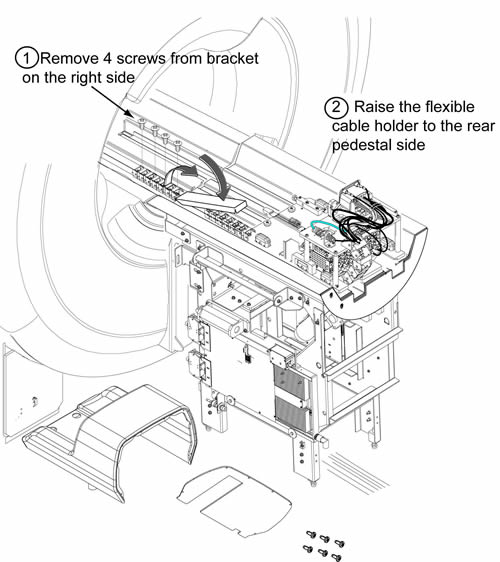 ① Remove 4 screws from bracket on the right side

② Raise the flexible cable holder to the rear pedestal side