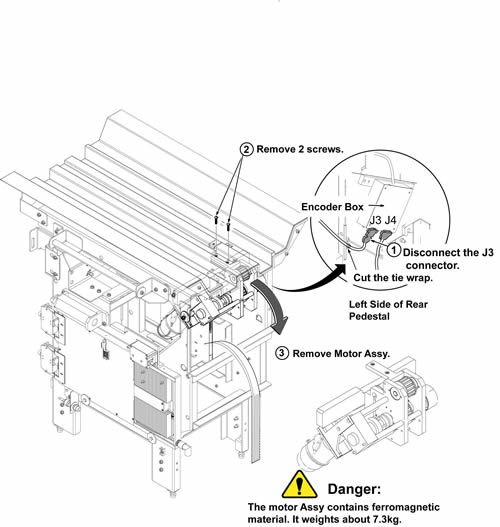 ② Remove 2 screws.

Encoder Box

J3 J4

① Disconnect the J3 connector.

Cut the tie wrap.

Left Side of Rear Pedestal

③ Remove Motor Assy.

Danger:

The motor Assy contains ferromagnetic material. It weights about 7.3kg.