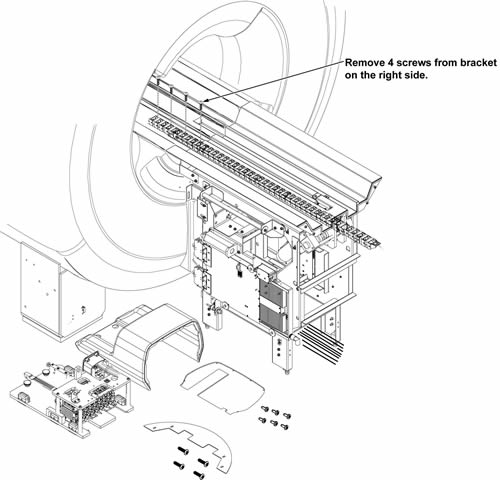 Remove 4 screws from bracket on the right side.