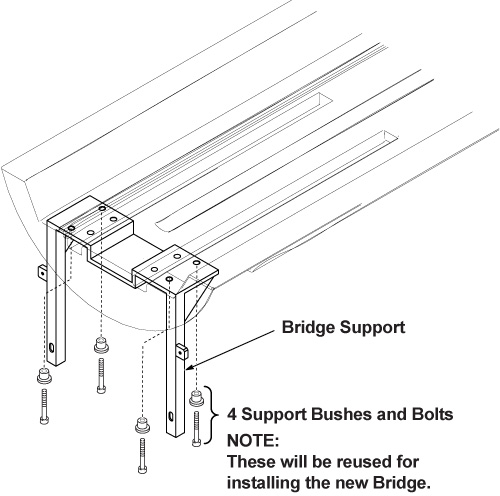 Bridge Support

4 Support Bushes and Bolts

NOTE:
These will be reused for installing the new Bridge.