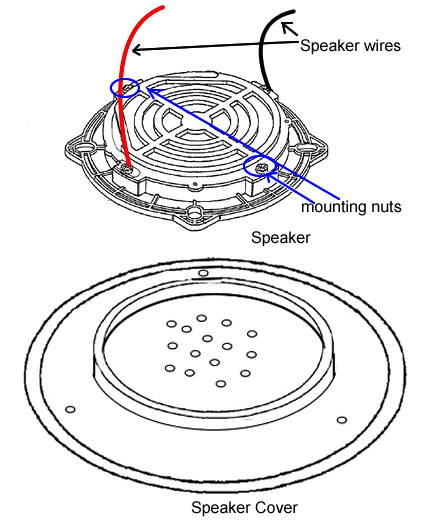 Speaker wires

mounting nuts

Speaker

Speaker Cover