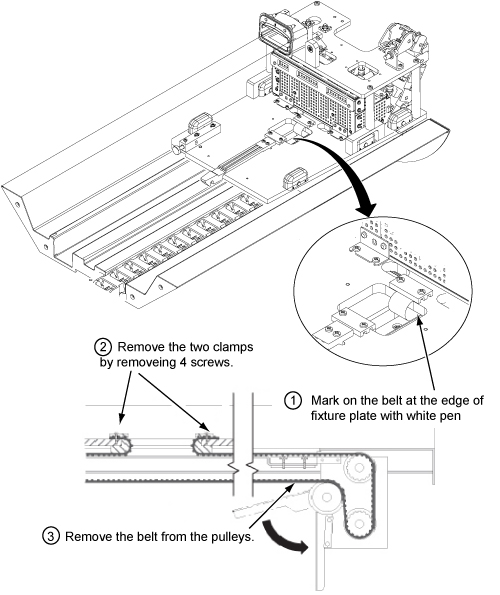 ② Remove the two clamps by removeing 4 screws.

① Mark on the belt at the edge of fixture plate with white pen

③ Remove the belt from the pulleys.