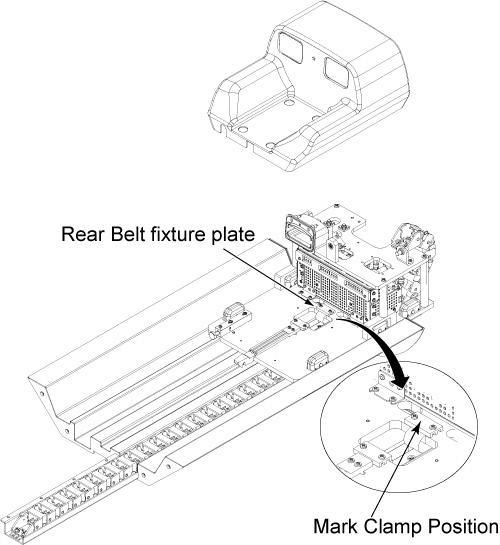 Rear Belt fixture plate

Mark Clamp Position