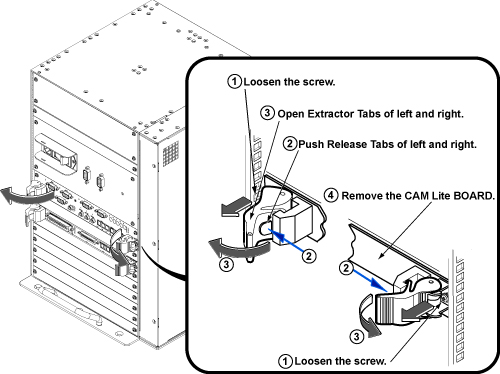 ① Loosen the screw.
③ Open Extractor Tabs of left and right.
② Push Release Tabs of left and right.
④ Remove the CAM Lite BOARD.
②
③
②
③
① Loosen the screw.