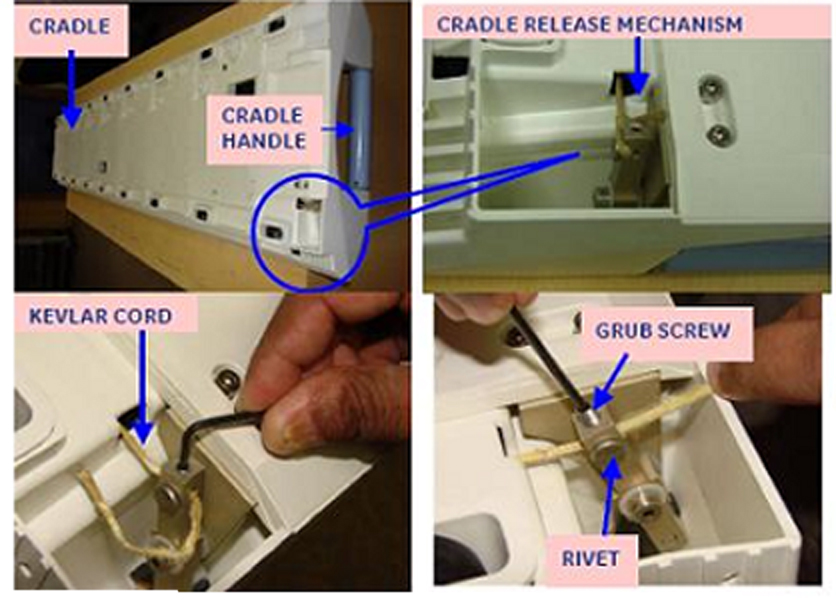 CRADLE

CRADLE HANDLE

CRADLE RELEASE MECHANISM

KEVLAR CORD

GRUB SCREW

RIVET