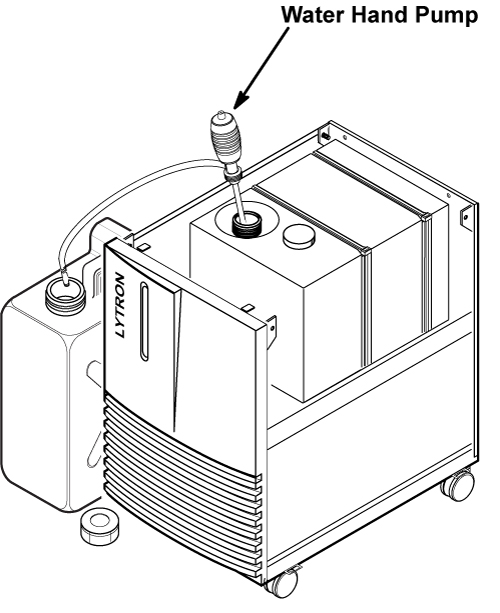 Water Hand Pump

LYTRON