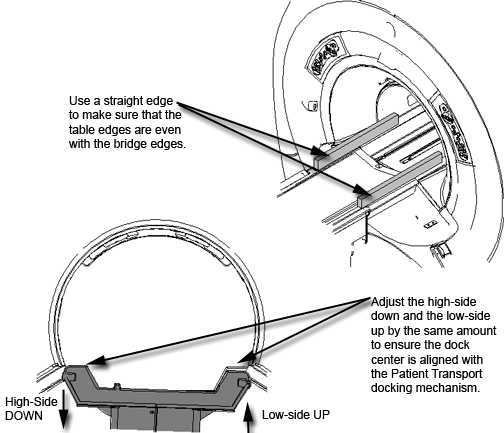 Use a straight edge to make sure that the table edges are even with the bridge edges.

Adjust the high-side down and the low-side up by the same amount to ensure the dock center is aligned with the Patient Transport docking mechanism.

High-Side DOWN

Low-side UP