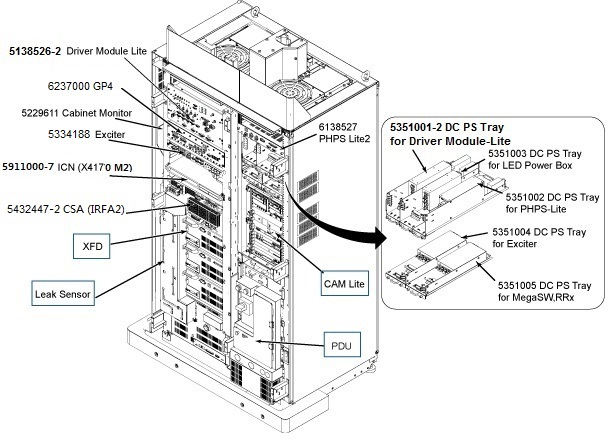 5138526-2 Driver Module Lite

6237000 GP4

5229611 Cabinet Monitor

5334188 Exciter

5911000-7 ICN (X417'0 M2)

5432447-2 CSA (IRFA2)

XFD

Leak Sensor

6138527 PHPS Lite2

CAM Lite

PDU

5351001-2 DC PS Tray for Driver Module-Lite

5351003 DC PS Tray for LED Power Box

5351002 DC PS Tray for PHPS-Lite

5351004 DC PS Tray for Exciter

5351005 DC PS Tray for MegaSW,RRx