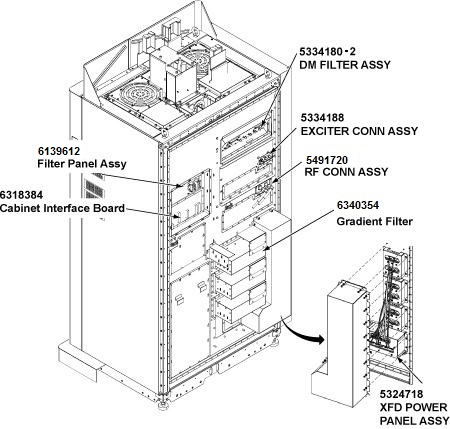 5334180-2
DM FILTER ASSY

5334188
EXCITER CONN ASSY

6139612
Filter Panel Assy

5491720
RF CONN ASSY

6318384
Cabinet Interface Board

6340354
Gradient Filter

5324718
XFD POWER
PANEL ASSY